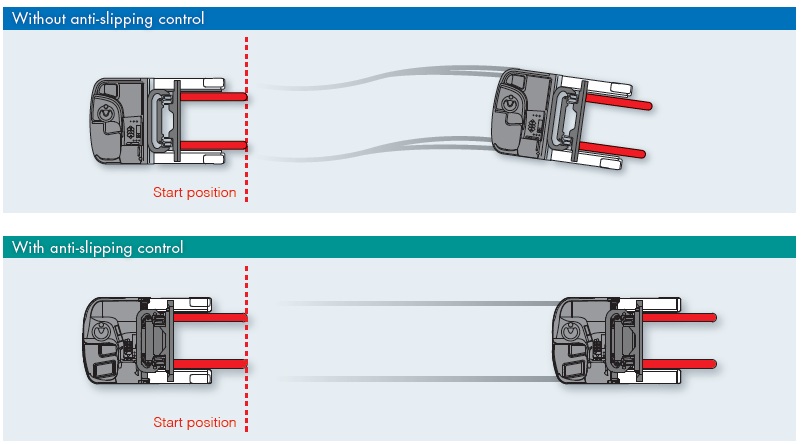 Without anti-slipping control

Start position

With anti-slipping control

Start position